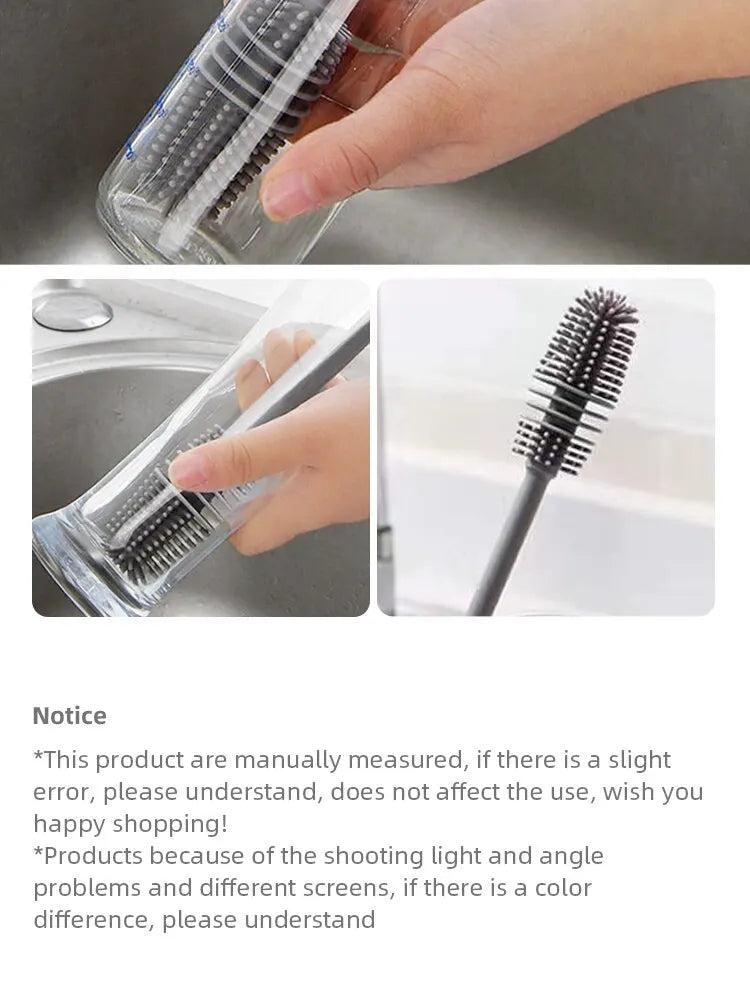 Notice

*This product are manually measured, if there is a slight error, please understand, does not affect the use, wish you happy shopping!
*Products because of the shooting light and angle problems and different screens, if there is a color difference, please understand